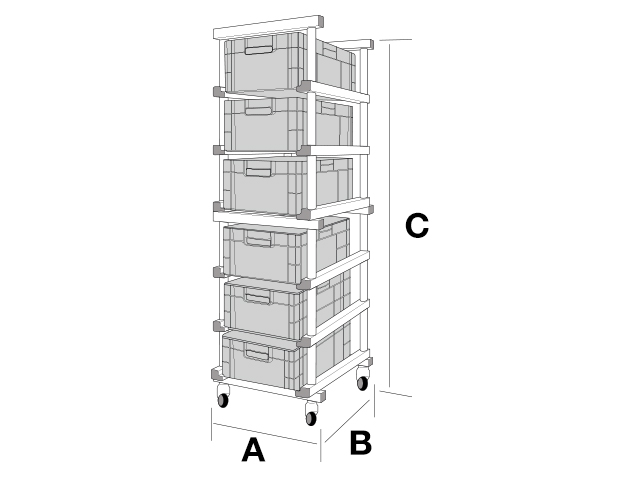 C

A

B